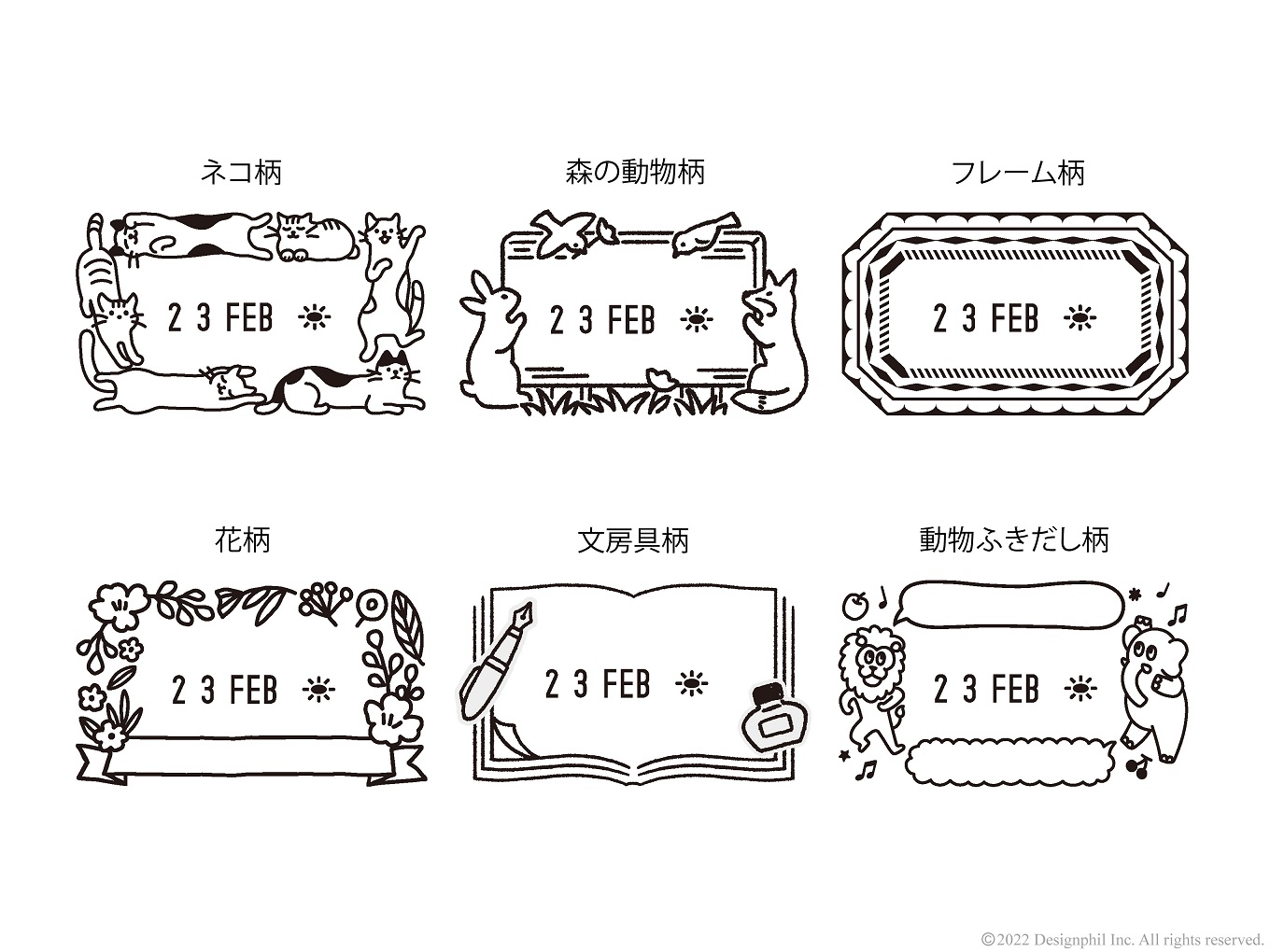 ネコ柄

2 3 FEB

森の動物柄

2 3 FEB

フレーム柄

2 3 FEB

花柄

2 3 FEB

文房具柄

2 3 FEB

動物ふきだし柄

2 3 FEB

©2022 Designphil Inc. All rights reserved.