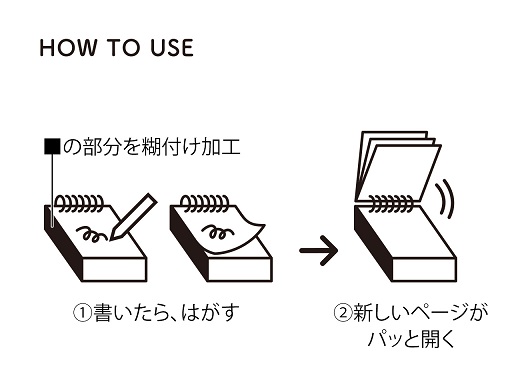 HOW TO USE

■の部分を糊付け加工

①書いたら、はがす

②新しいページがパッと開く