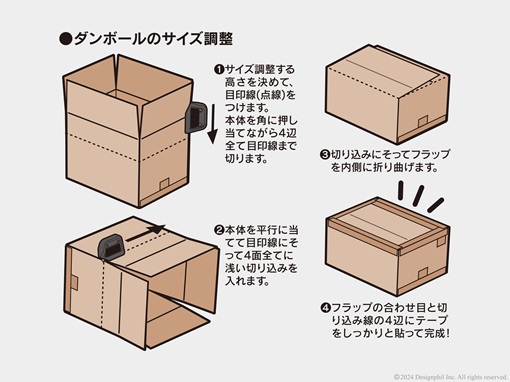 ●ダンボールのサイズ調整

❶サイズ調整する高さを決めて、目印線(点線)をつけます。本体を角に押し当てながら4辺全て目印線まで切ります。

❷本体を平行に当てて目印線にそって4面全てに浅い切り込みを入れます。

❸切り込みにそってフラップを内側に折り曲げます。

❹フラップの合わせ目と切り込み線の4辺にテープをしっかりと貼って完成!

©2024 Designphil Inc. All rights reserved.